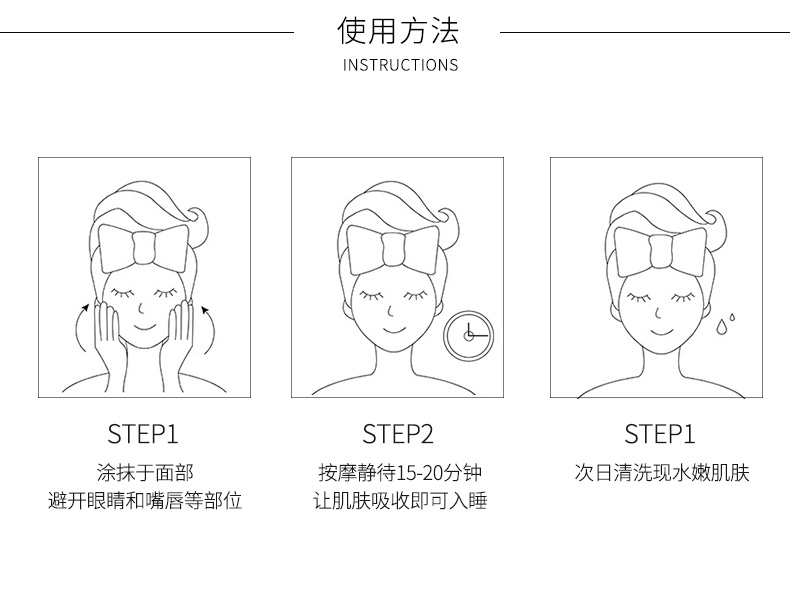 使用方法
INSTRUCTIONS

STEP1
涂抹于面部
避开眼睛和嘴唇等部位

STEP2
按摩静待15-20分钟
让肌肤吸收即可入睡

STEP1
次日清洗现水嫩肌肤