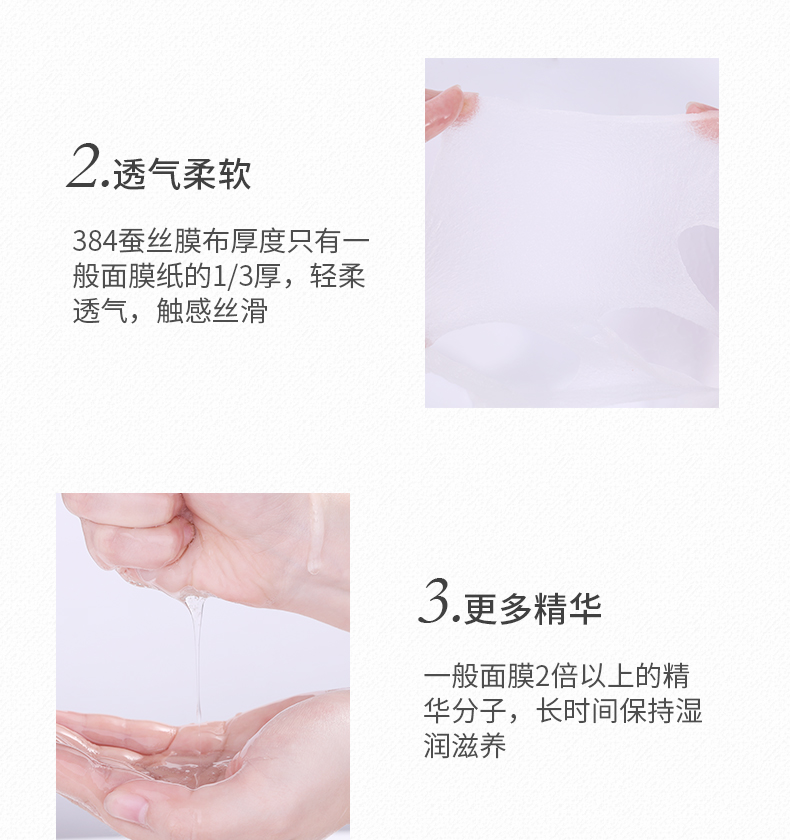 2.透气柔软

384蚕丝膜布厚度只有一般面膜纸的1/3厚，轻柔透气，触感丝滑

3.更多精华

一般面膜2倍以上的精华分子，长时间保持湿润滋养